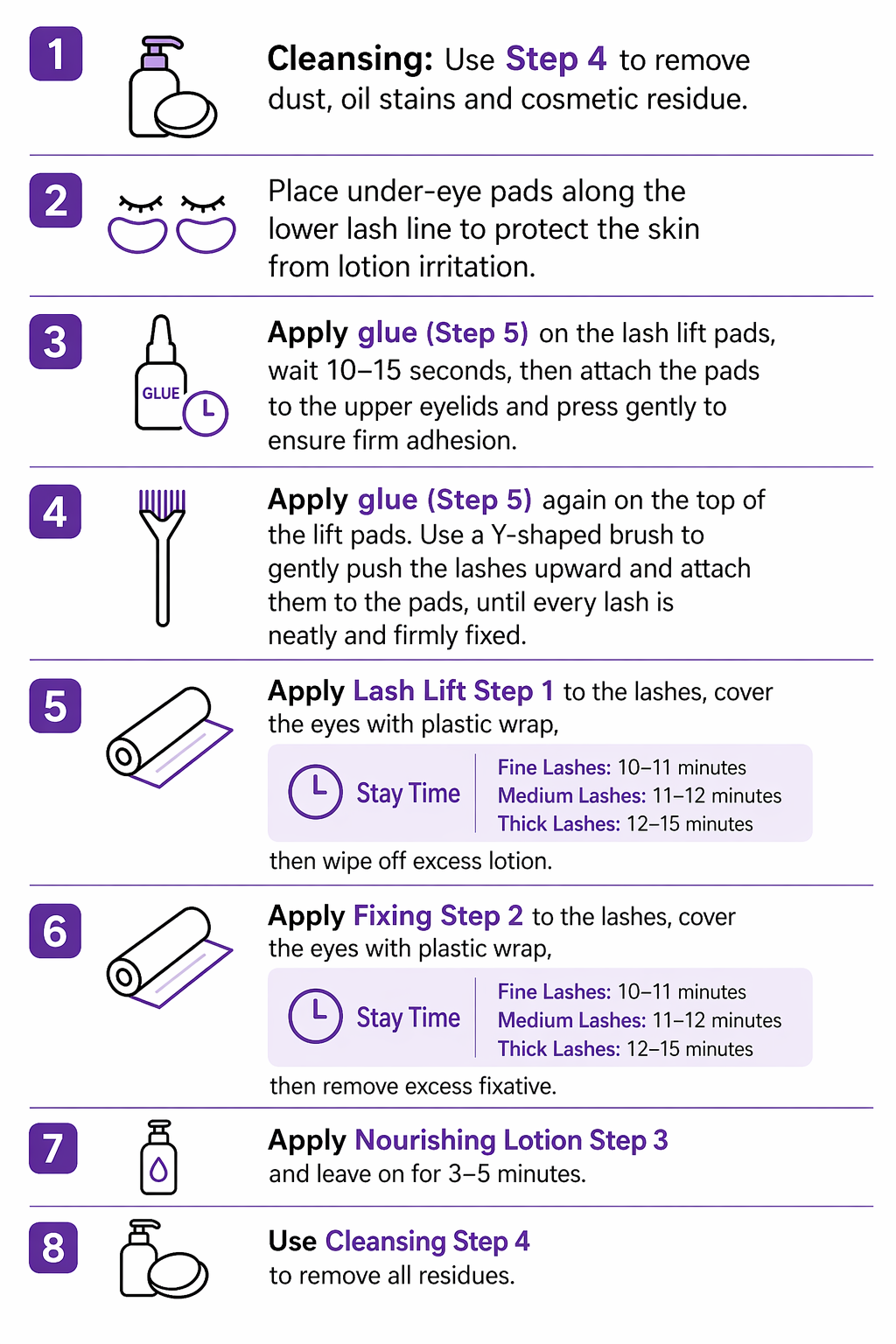 1

Cleansing: Use Step 4 to remove dust, oil stains and cosmetic residue.

2

Place under-eye pads along the lower lash line to protect the skin from lotion irritation.

3

GLUE

Apply glue (Step 5) on the lash lift pads, wait 10–15 seconds, then attach the pads to the upper eyelids and press gently to ensure firm adhesion.

4

Apply glue (Step 5) again on the top of the lift pads. Use a Y-shaped brush to gently push the lashes upward and attach them to the pads, until every lash is neatly and firmly fixed.

5

Apply Lash Lift Step 1 to the lashes, cover the eyes with plastic wrap,

Stay Time

Fine Lashes: 10–11 minutes
Medium Lashes: 11–12 minutes
Thick Lashes: 12–15 minutes

then wipe off excess lotion.

6

Apply Fixing Step 2 to the lashes, cover the eyes with plastic wrap,

Stay Time

Fine Lashes: 10–11 minutes
Medium Lashes: 11–12 minutes
Thick Lashes: 12–15 minutes

then remove excess fixative.

7

Apply Nourishing Lotion Step 3 and leave on for 3–5 minutes.

8

Use Cleansing Step 4 to remove all residues.